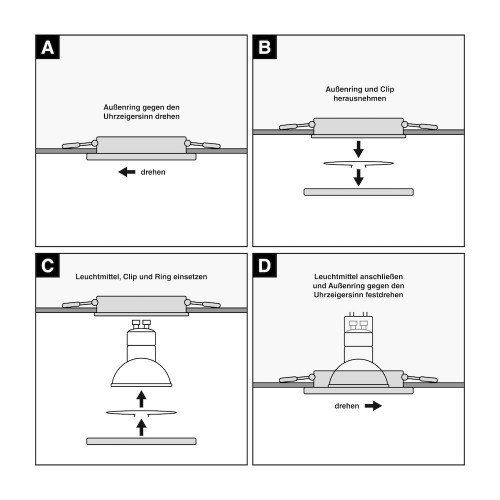 A

Außenring gegen den Uhrzeigersinn drehen

drehen

B

Außenring und Clip herausnehmen

C

Leuchtmittel, Clip und Ring einsetzen

D

Leuchtmittel anschließen und Außenring gegen den Uhrzeigersinn festdrehen

drehen